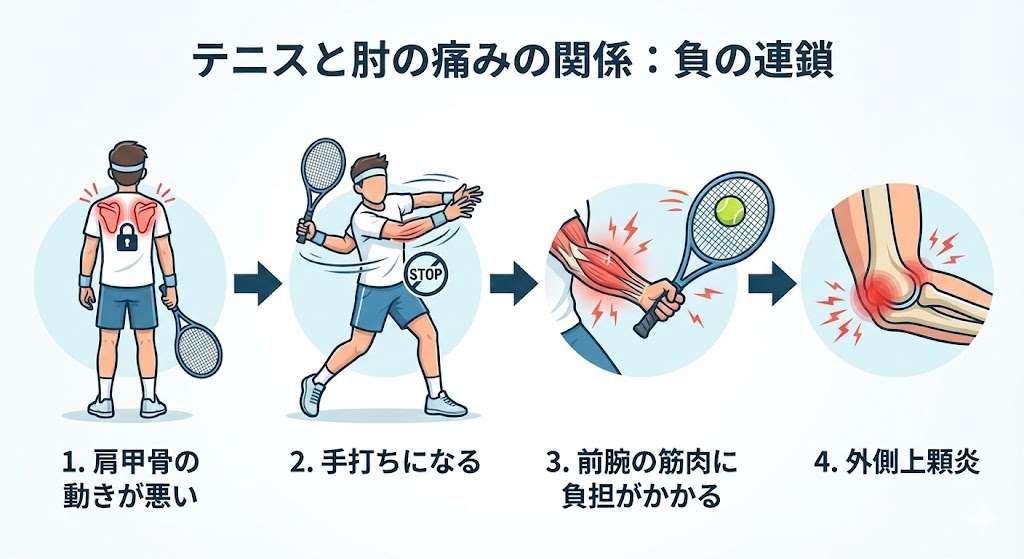 テニスと肘の痛みの関係：負の連鎖

STOP

1. 肩甲骨の動きが悪い

2. 手打ちになる

3. 前腕の筋肉に負担がかかる

4. 外側上顆炎