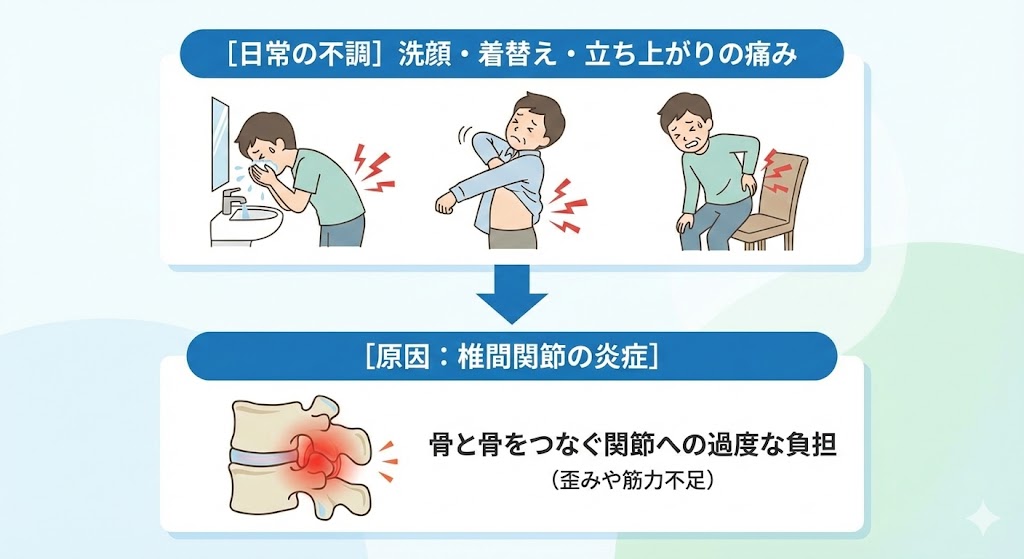 ［日常の不調］洗顔・着替え・立ち上がりの痛み

［原因：椎間関節の炎症］

骨と骨をつなぐ関節への過度な負担
（歪みや筋力不足）